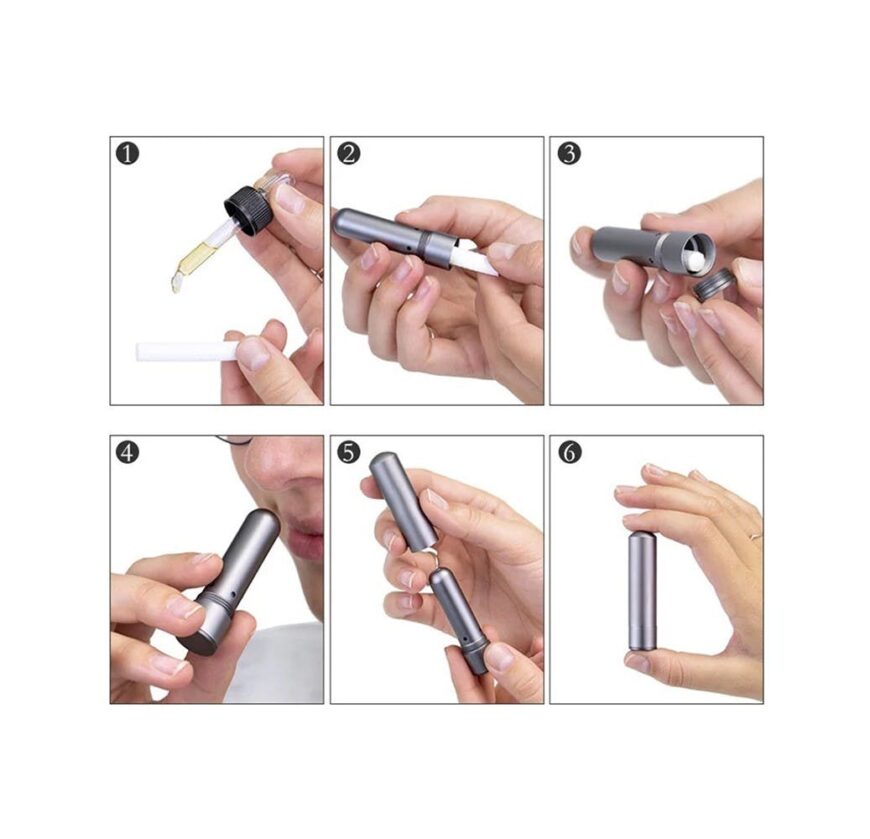 1
2
3
4
5
6