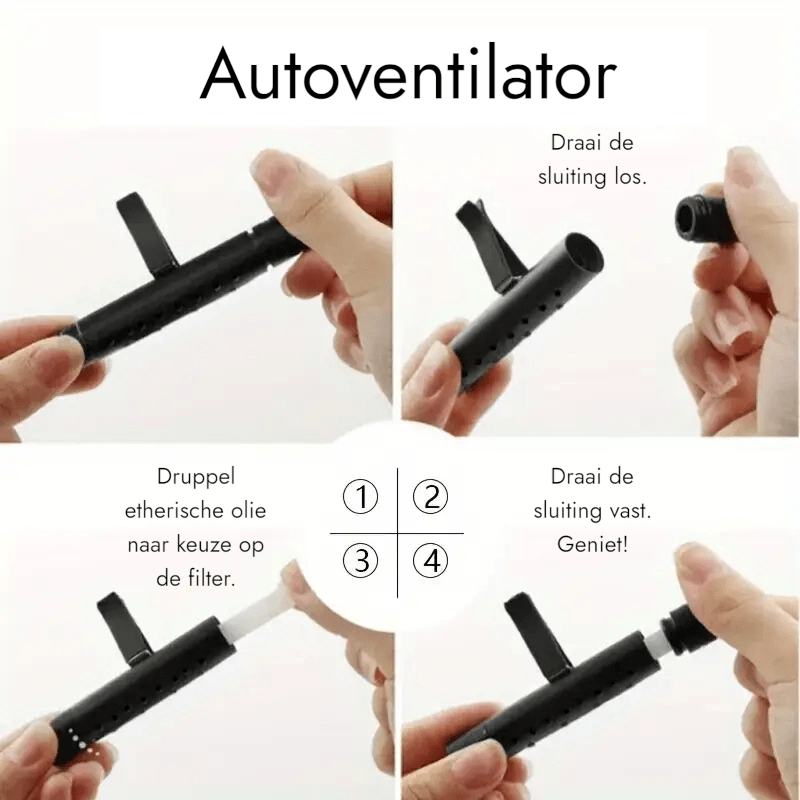 Autoventilator

Draai de sluiting los.

Druppel etherische olie naar keuze op de filter.

① ②
③ ④

Draai de sluiting vast. Geniet!